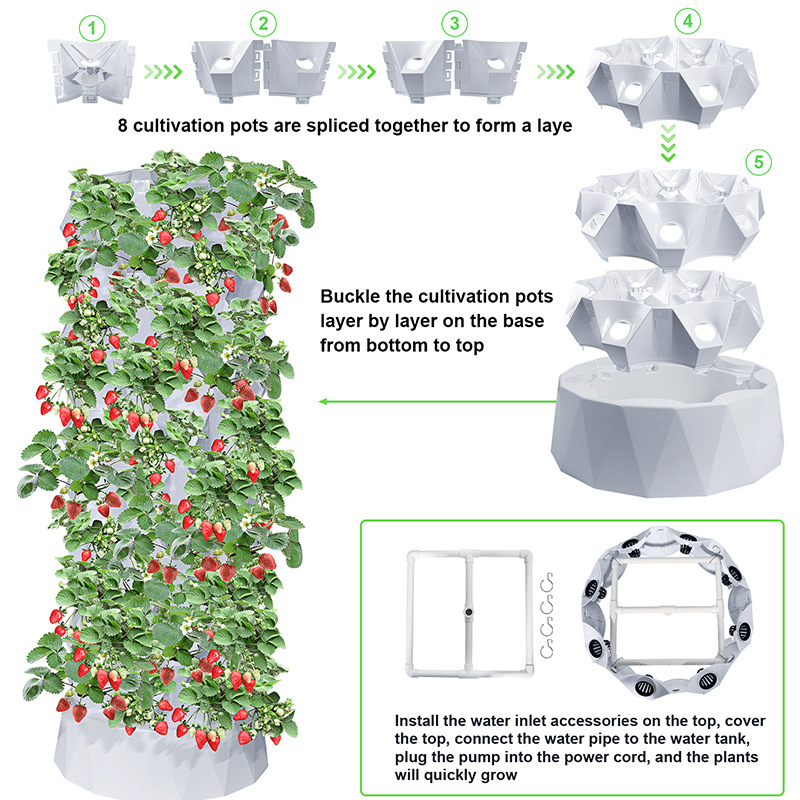 1
2
3
4

8 cultivation pots are spliced together to form a laye

5

Buckle the cultivation pots layer by layer on the base from bottom to top

Install the water inlet accessories on the top, cover the top, connect the water pipe to the water tank, plug the pump into the power cord, and the plants will quickly grow