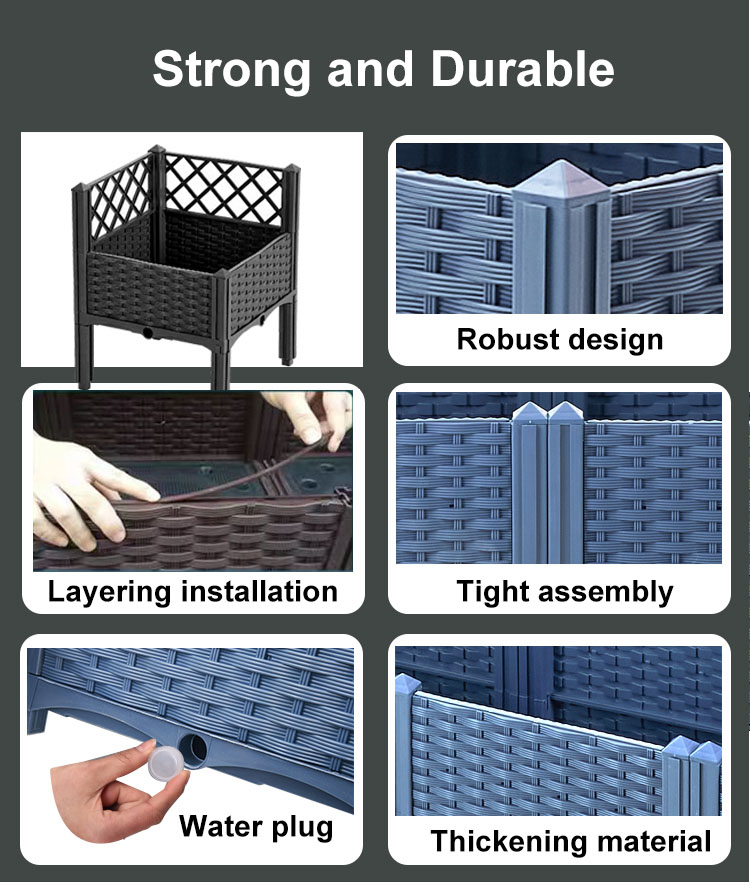 Strong and Durable

Robust design

Layering installation

Tight assembly

Water plug

Thickening material