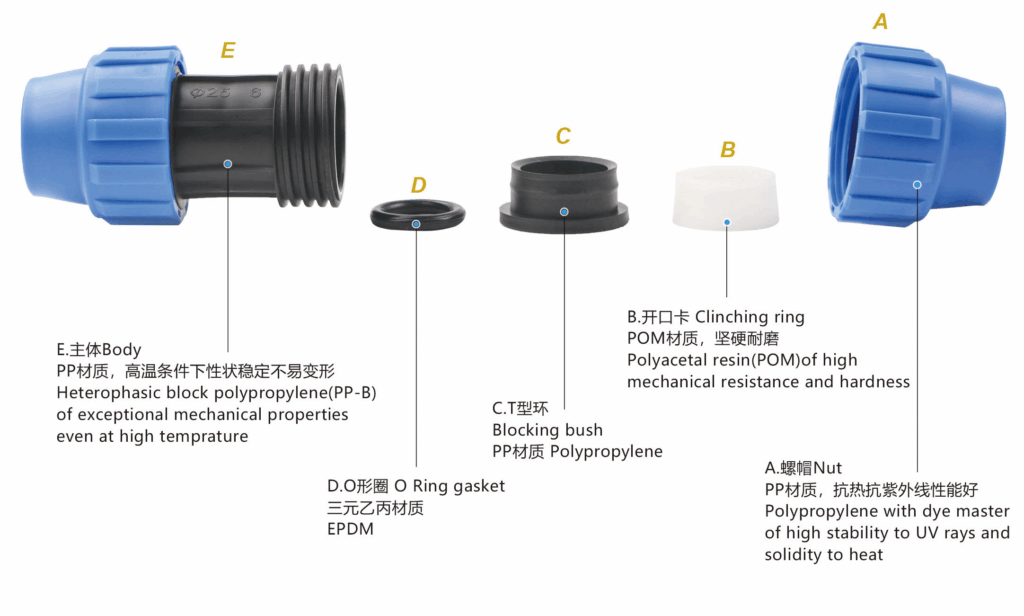 E

φ25 8

D

C

B

A

E.主体Body
PP材质，高温条件下性状稳定不易变形
Heterophasic block polypropylene(PP-B)
of exceptional mechanical properties
even at high temprature

D.O形圈 O Ring gasket
三元乙丙材质
EPDM

C.T型环
Blocking bush
PP材质 Polypropylene

B.开口卡 Clinching ring
POM材质，坚硬耐磨
Polyacetal resin(POM)of high
mechanical resistance and hardness

A.螺帽Nut
PP材质，抗热抗紫外线性能好
Polypropylene with dye master
of high stability to UV rays and
solidity to heat